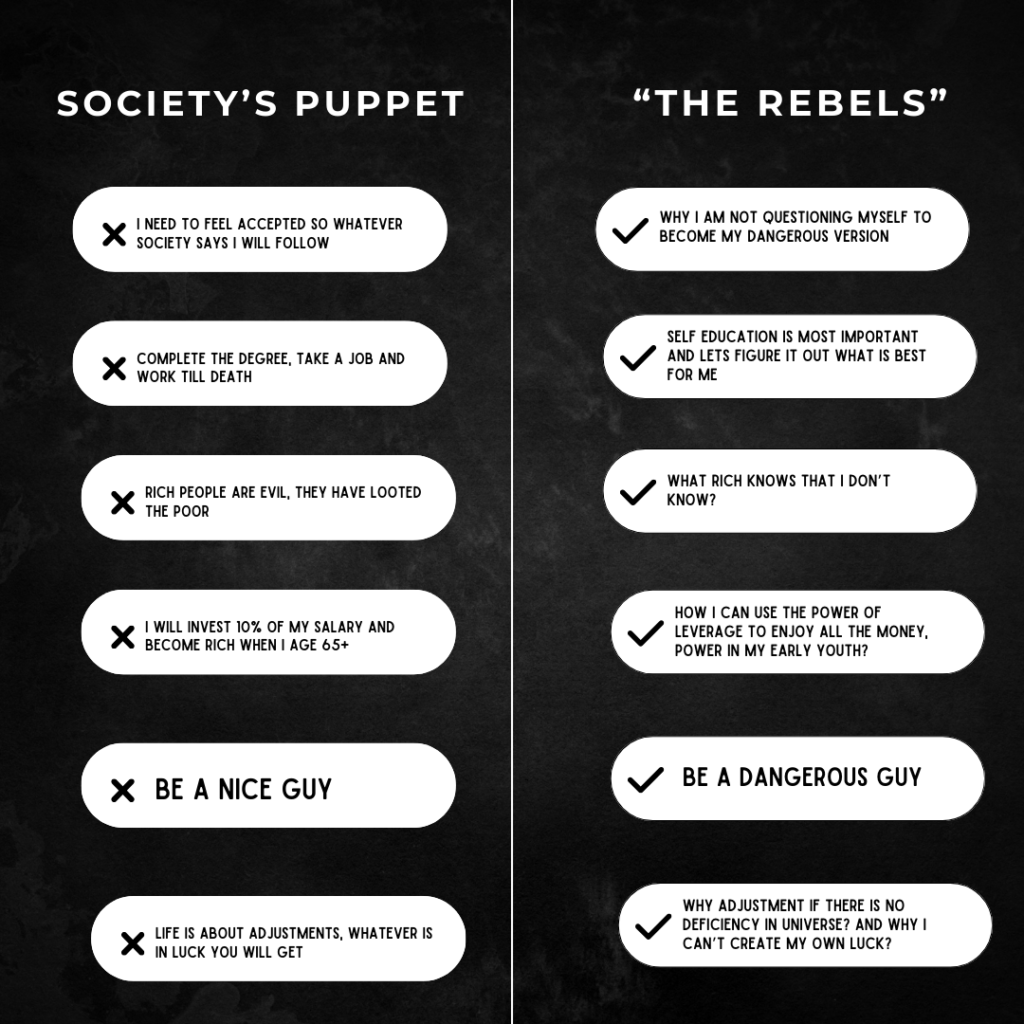 SOCIETY'S PUPPET

I NEED TO FEEL ACCEPTED SO WHATEVER SOCIETY SAYS I WILL FOLLOW

COMPLETE THE DEGREE, TAKE A JOB AND WORK TILL DEATH

RICH PEOPLE ARE EVIL, THEY HAVE LOOTED THE POOR

I WILL INVEST 10% OF MY SALARY AND BECOME RICH WHEN I AGE 65+

BE A NICE GUY

LIFE IS ABOUT ADJUSTMENTS, WHATEVER IS IN LUCK YOU WILL GET

"THE REBELS"

WHY I AM NOT QUESTIONING MYSELF TO BECOME MY DANGEROUS VERSION

SELF EDUCATION IS MOST IMPORTANT AND LETS FIGURE IT OUT WHAT IS BEST FOR ME

WHAT RICH KNOWS THAT I DON'T KNOW?

HOW I CAN USE THE POWER OF LEVERAGE TO ENJOY ALL THE MONEY, POWER IN MY EARLY YOUTH?

BE A DANGEROUS GUY

WHY ADJUSTMENT IF THERE IS NO DEFICIENCY IN UNIVERSE? AND WHY I CAN'T CREATE MY OWN LUCK?